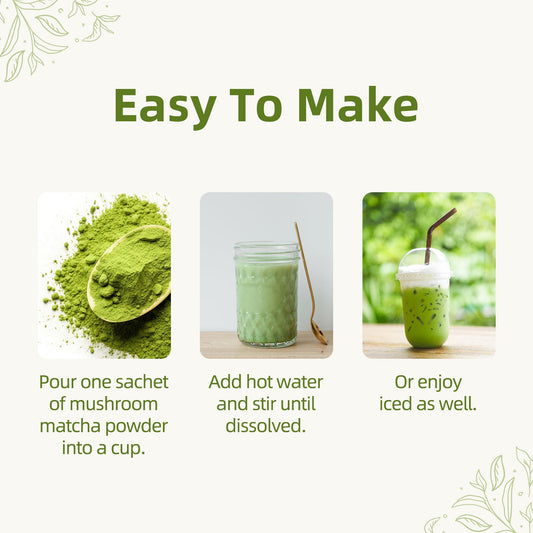 Easy To Make

Pour one sachet of mushroom matcha powder into a cup.

Add hot water and stir until dissolved.

Or enjoy iced as well.